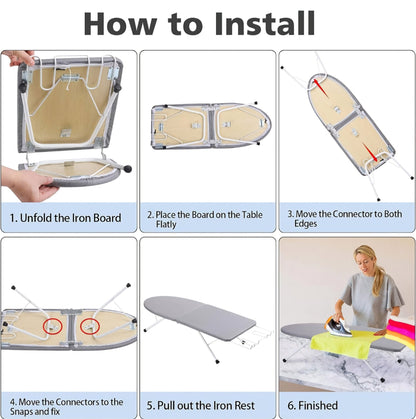 How to Install

1. Unfold the Iron Board

2. Place the Board on the Table Flatly

3. Move the Connector to Both Edges

4. Move the Connectors to the Snaps and fix

5. Pull out the Iron Rest

6. Finished