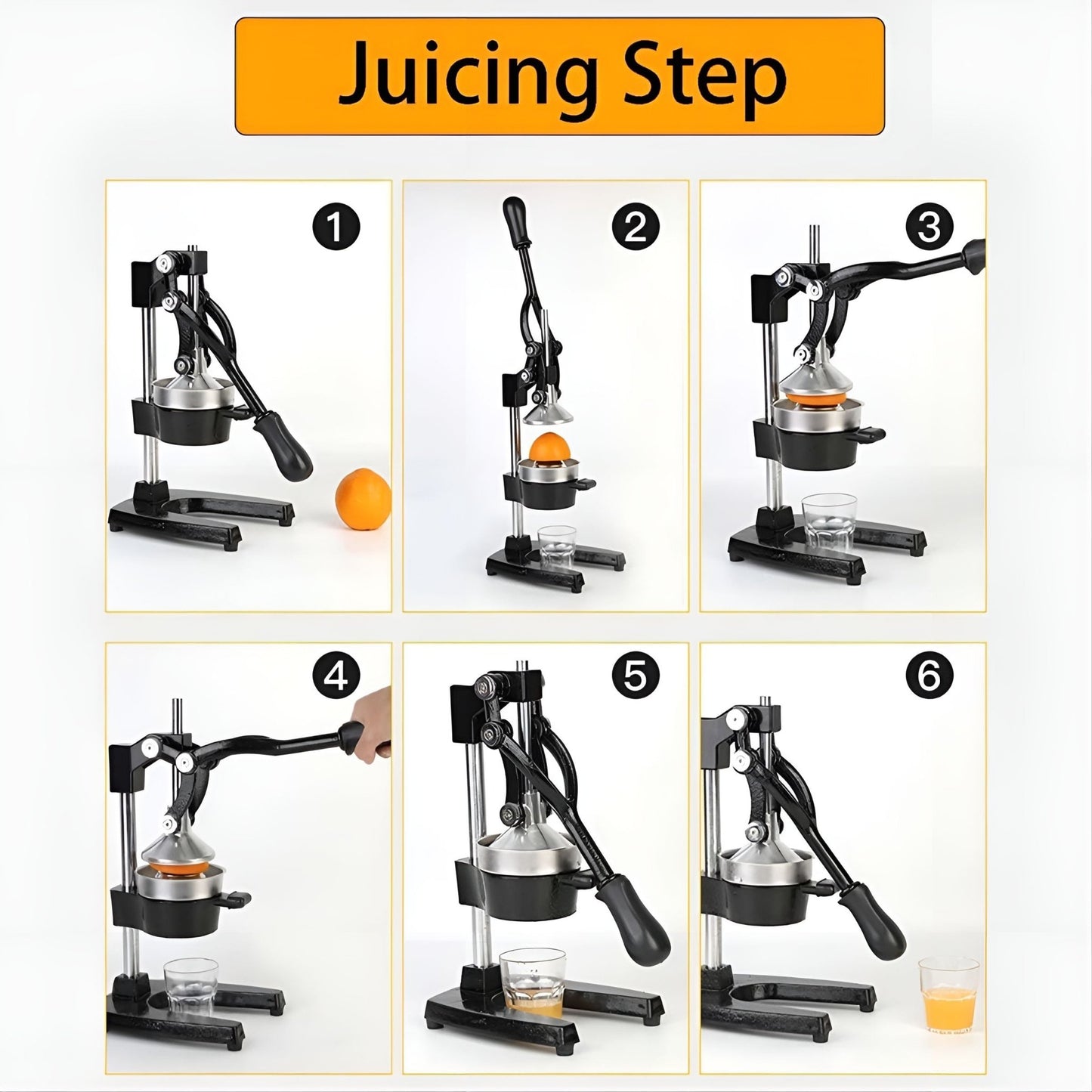 Juicing Step

1

2

3

4

5

6