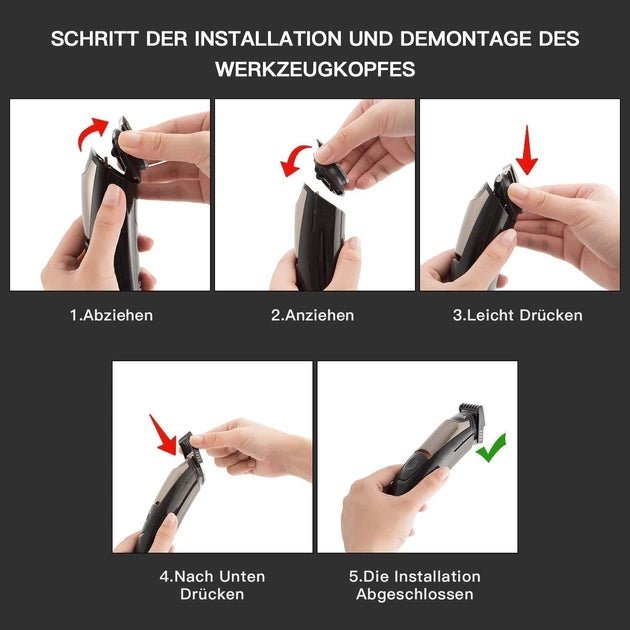 SCHRITT DER INSTALLATION UND DEMONTAGE DES WERKZEUGKOPFES

1.Abziehen

2.Anziehen

3.Leicht Drücken

4.Nach Unten Drücken

5.Die Installation Abgeschlossen