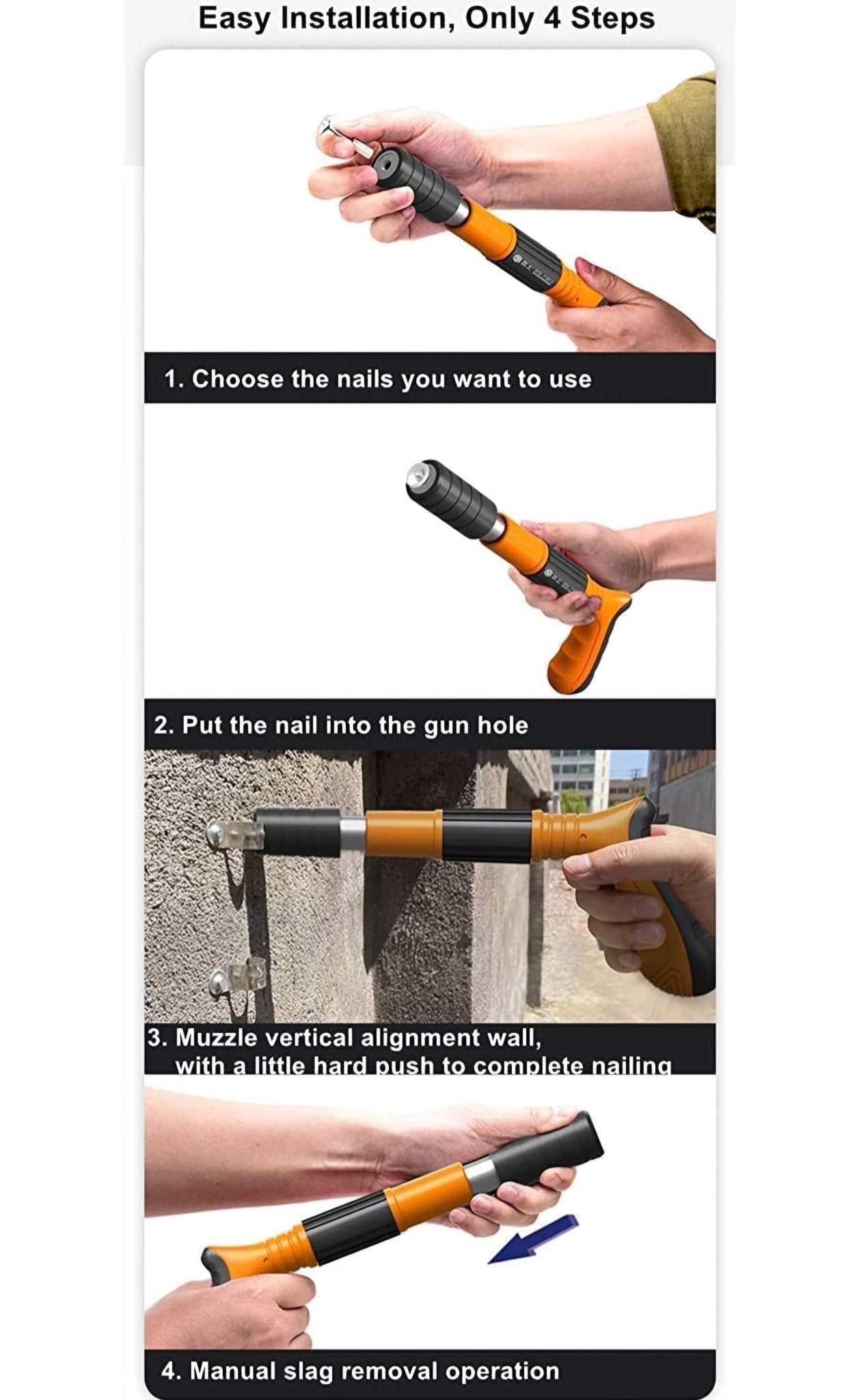 Easy Installation, Only 4 Steps

1. Choose the nails you want to use

2. Put the nail into the gun hole

3. Muzzle vertical alignment wall, with a little hard push to complete nailing

4. Manual slag removal operation