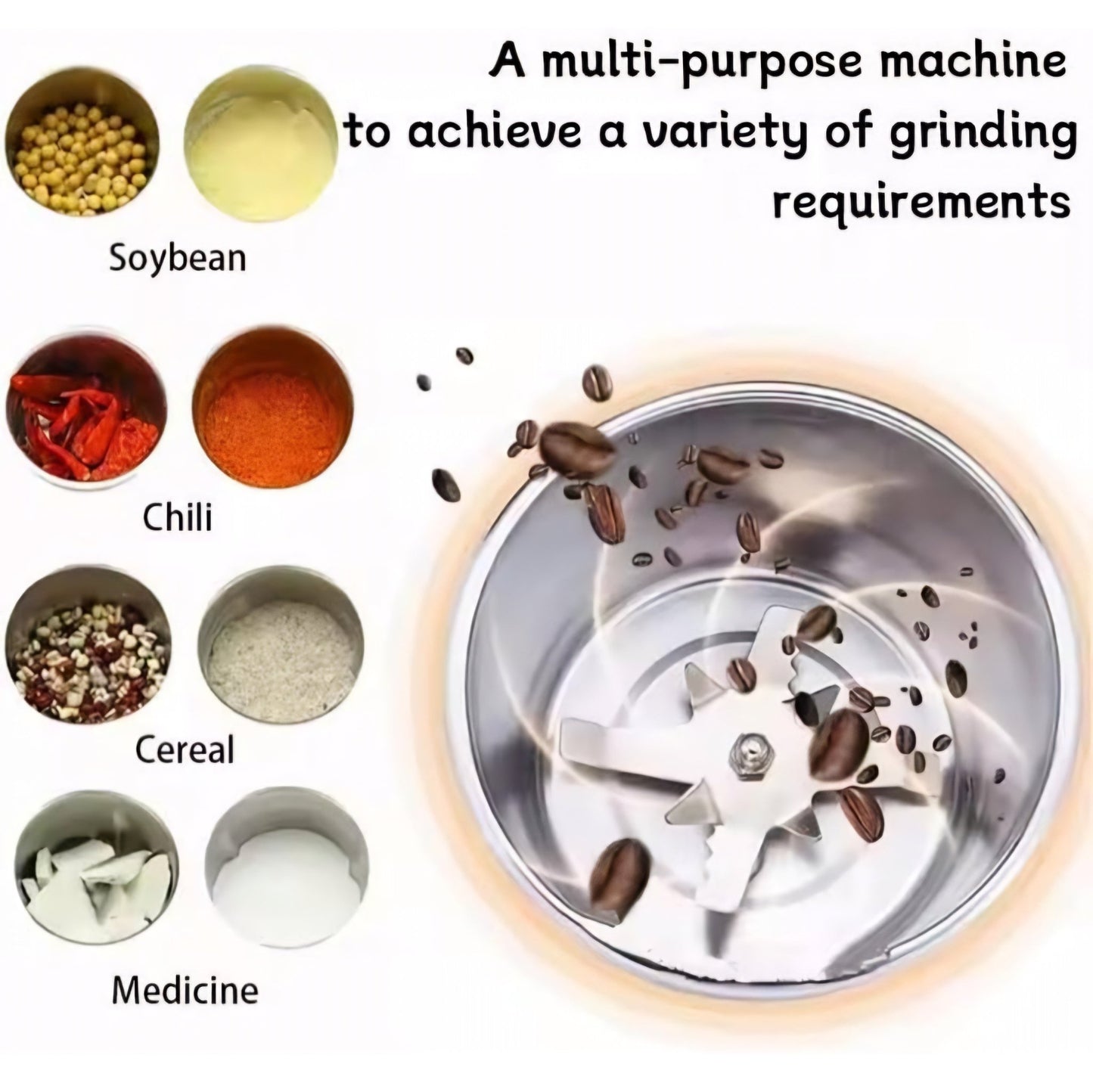 A multi-purpose machine to achieve a variety of grinding requirements

Soybean

Chili

Cereal

Medicine