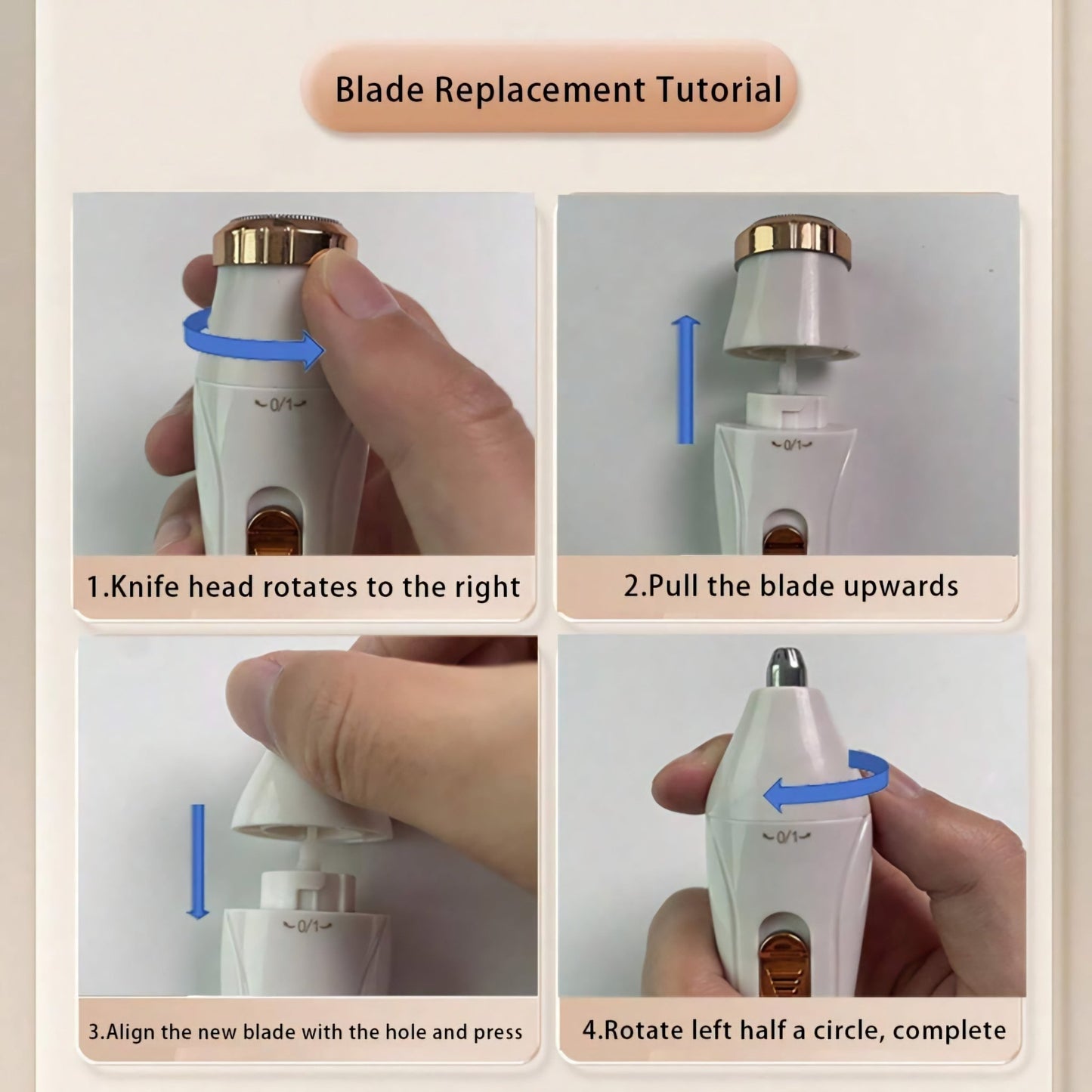 Blade Replacement Tutorial

0/1

1.Knife head rotates to the right

0/1

2.Pull the blade upwards

0/1

3.Align the new blade with the hole and press

0/1

4.Rotate left half a circle, complete